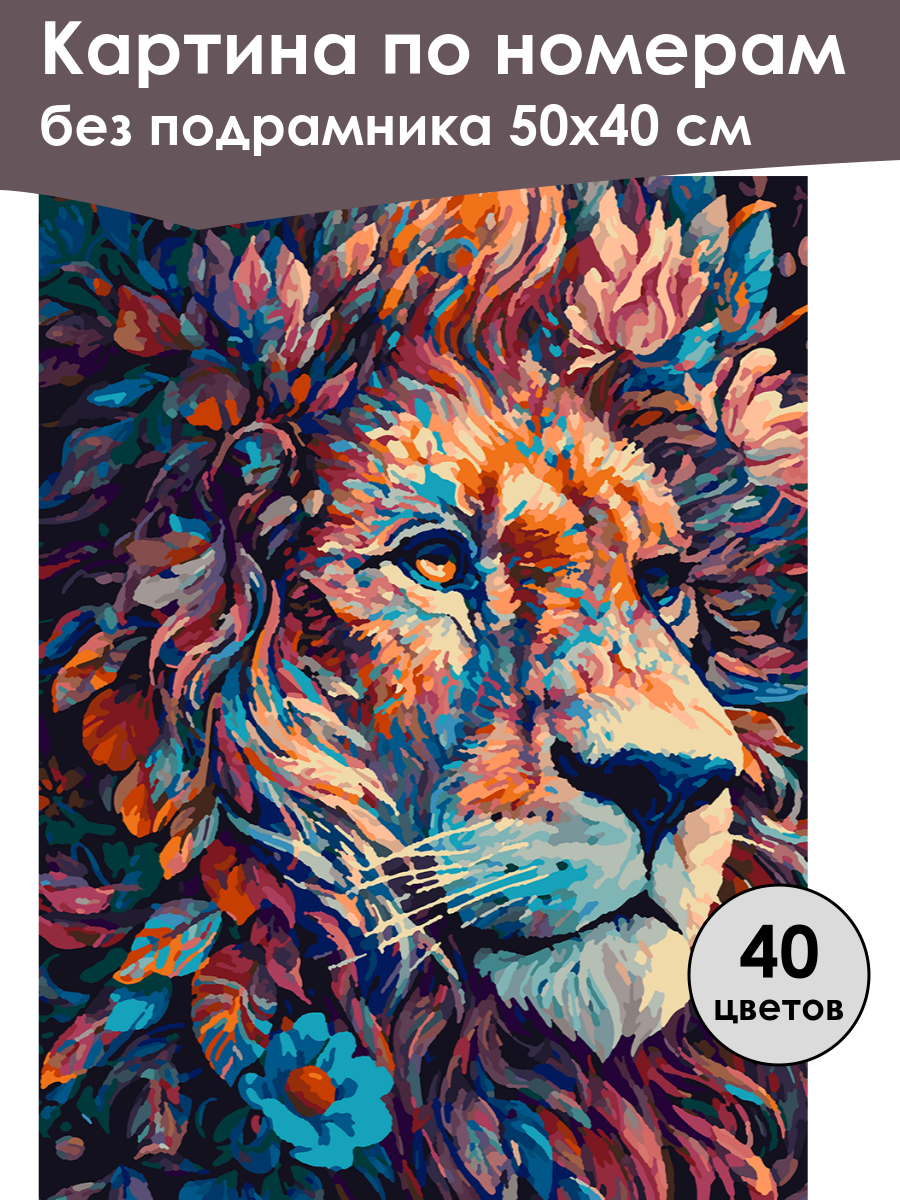 Картина по номерам
без подрамника 50х40 см

40
цветов