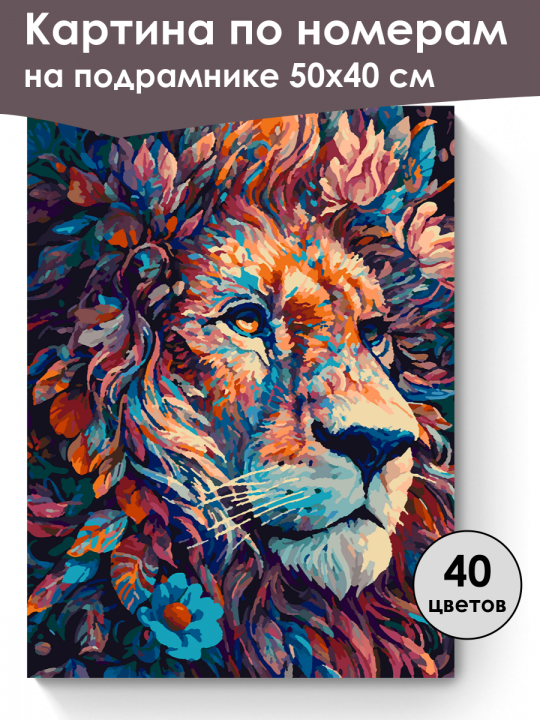 Картина по номерам на подрамнике 50х40 см

40 цветов