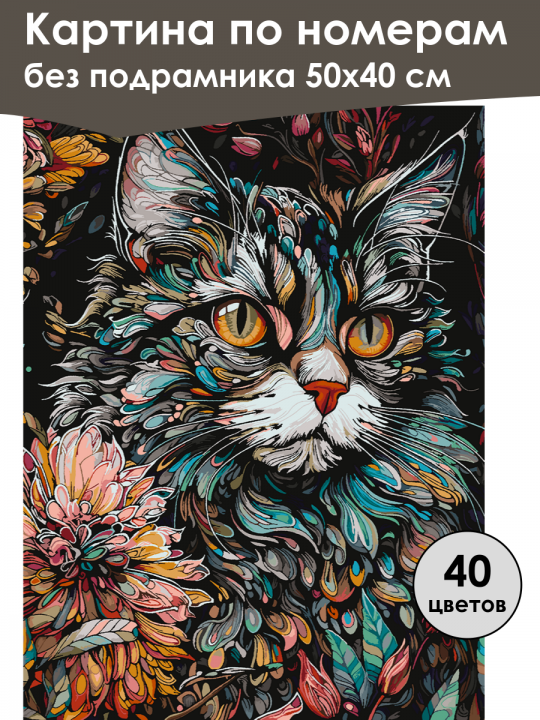 Картина по номерам
без подрамника 50х40 см

40
цветов