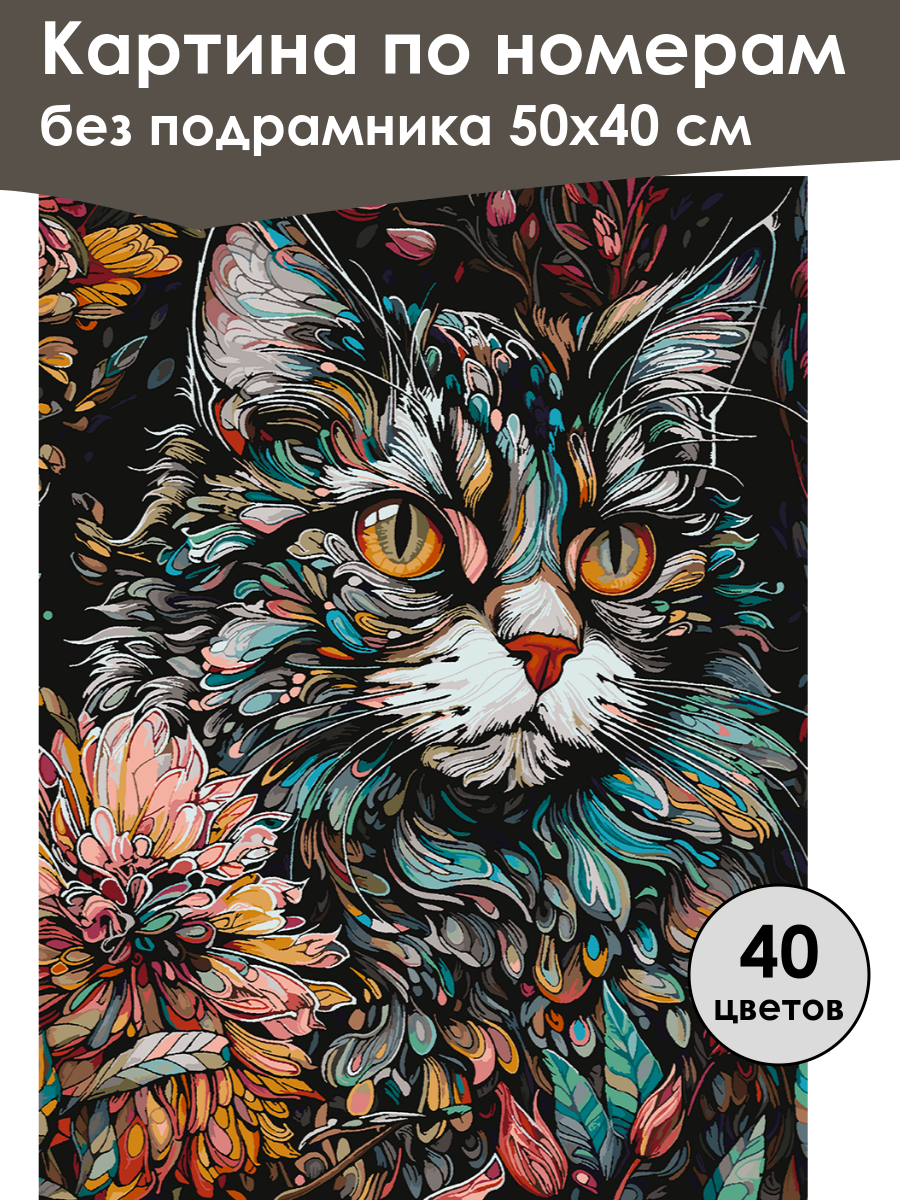 Картина по номерам
без подрамника 50х40 см

40
цветов