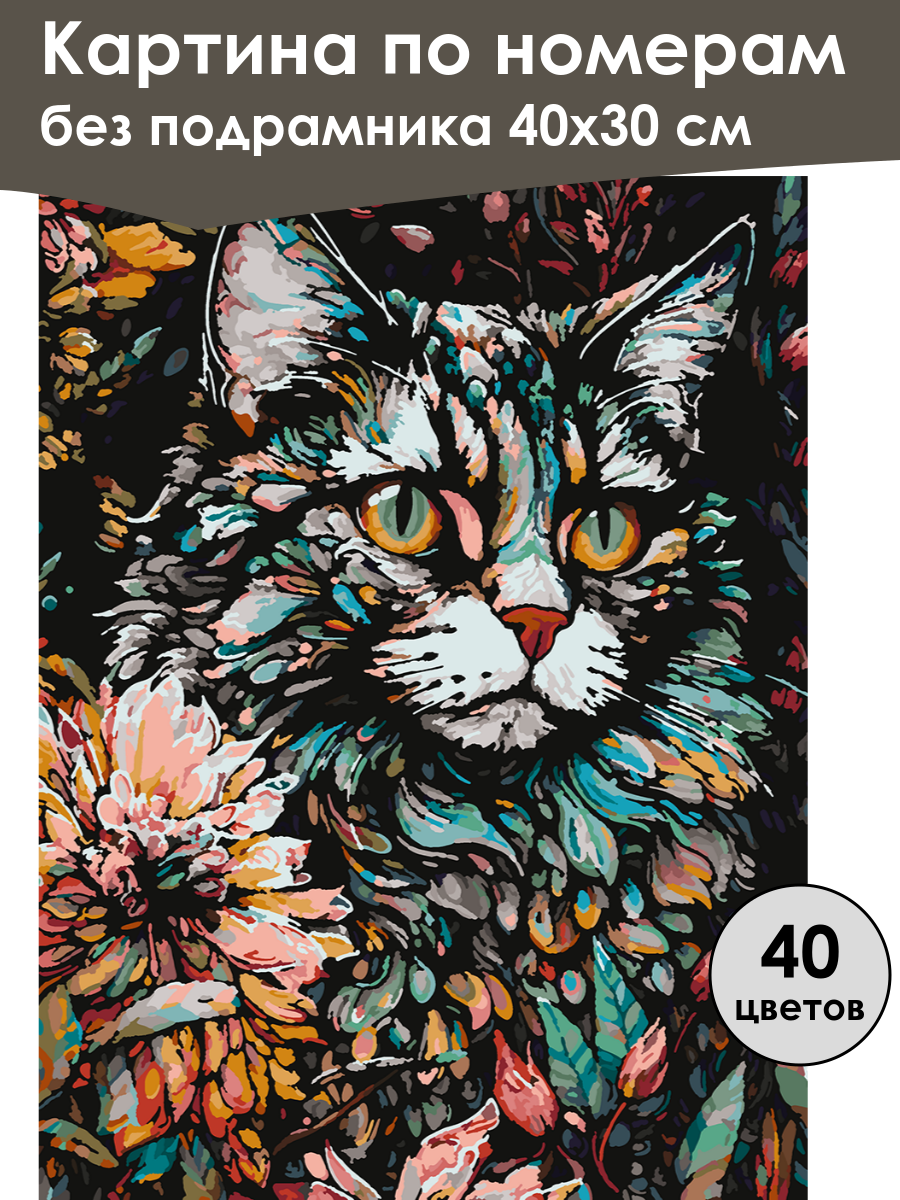 Картина по номерам
без подрамника 40х30 см

40
цветов