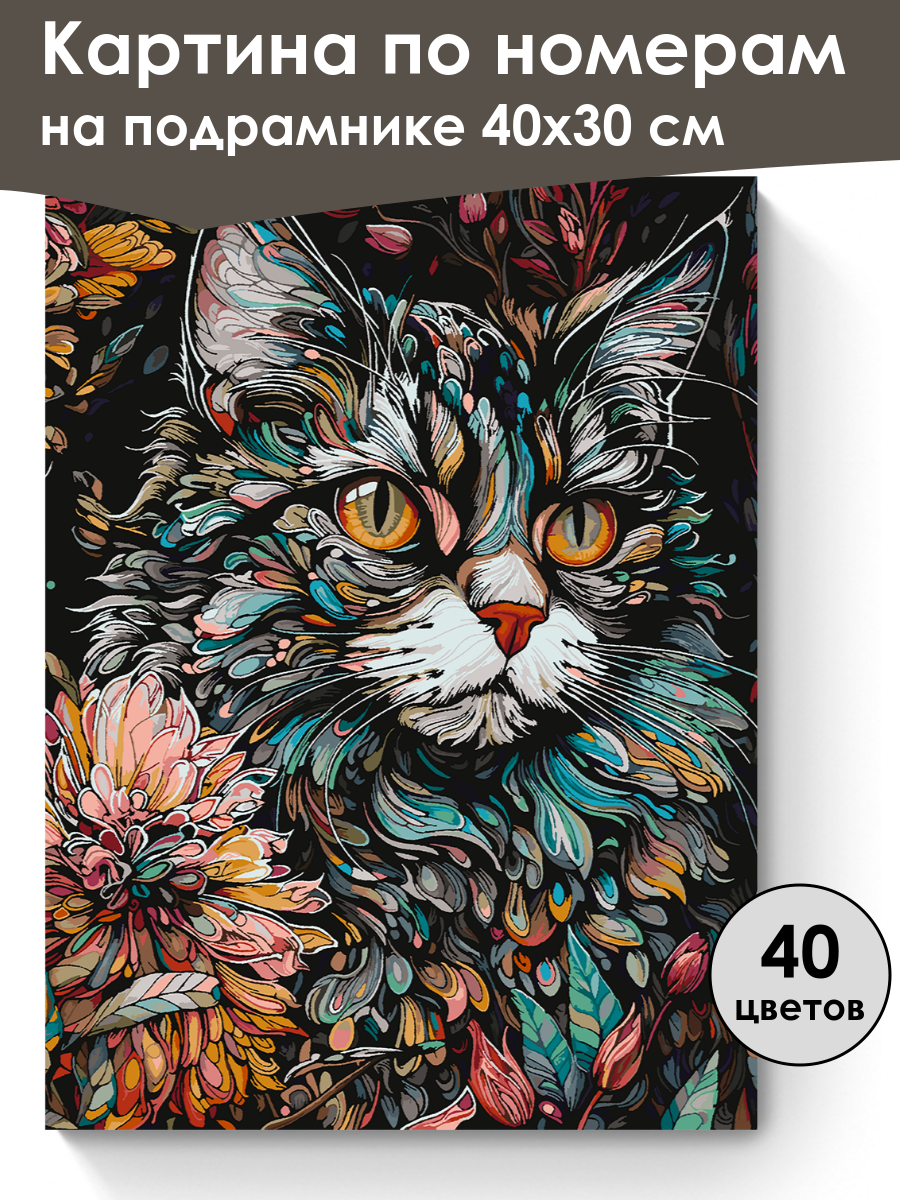 Картина по номерам
на подрамнике 40х30 см

40
цветов