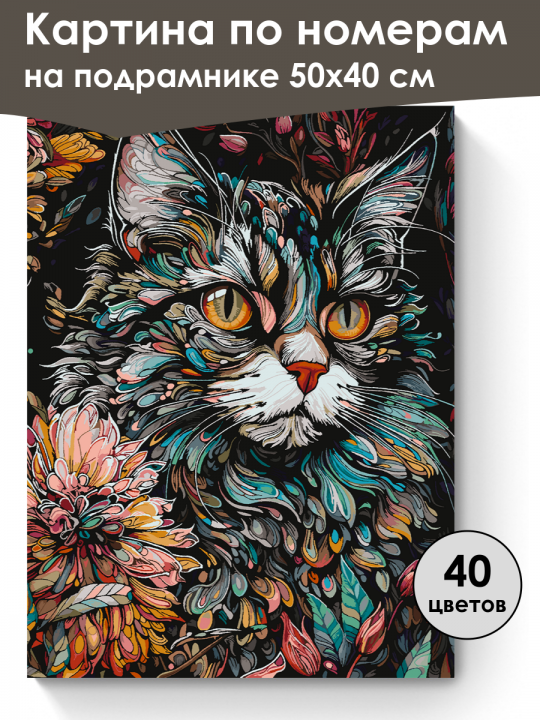 Картина по номерам
на подрамнике 50х40 см

40
цветов