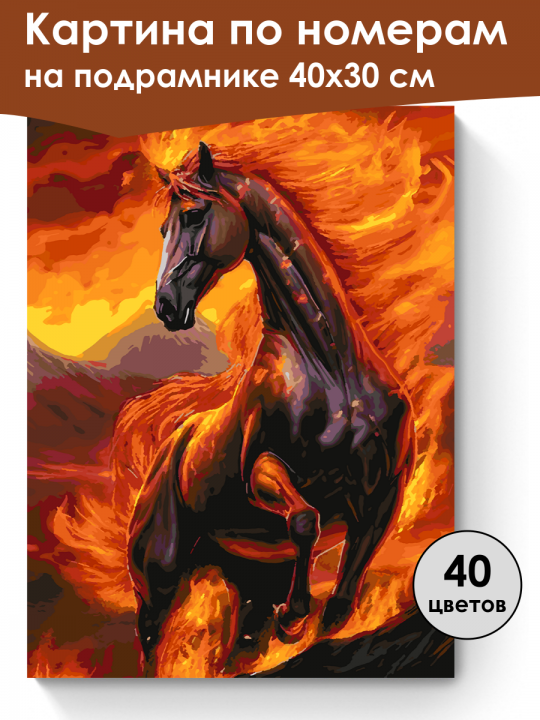 Картина по номерам
на подрамнике 40x30 см

40
цветов