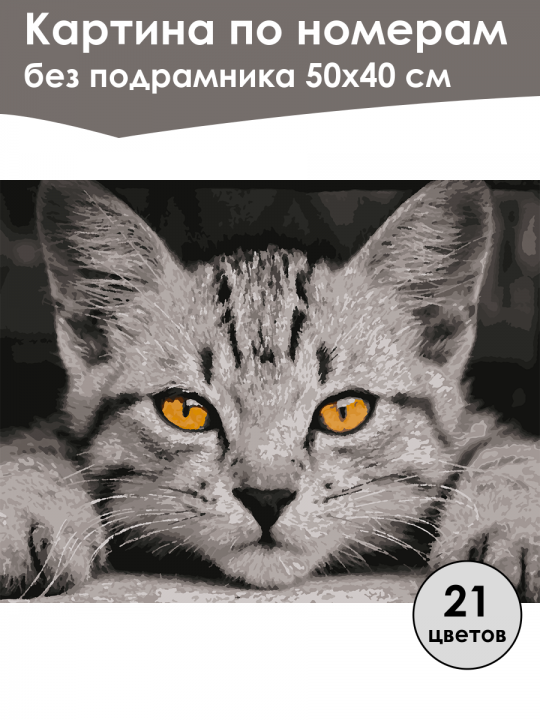 Картина по номерам
без подрамника 50х40 см

21
цветов