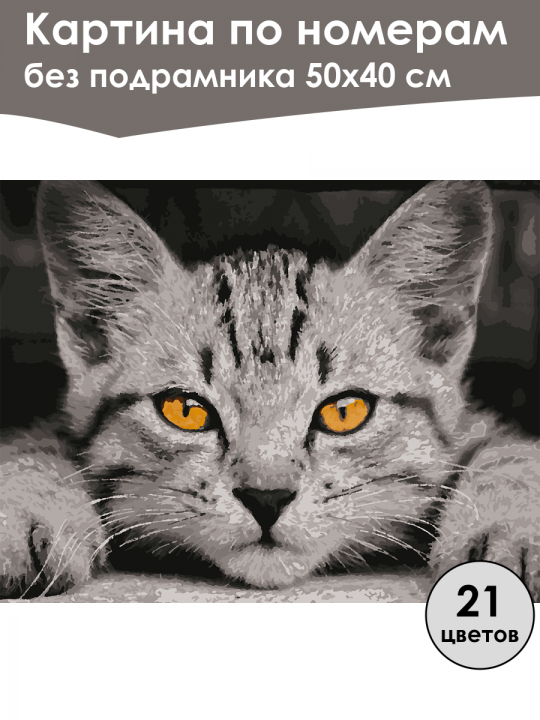 Картина по номерам
без подрамника 50х40 см

21
цветов