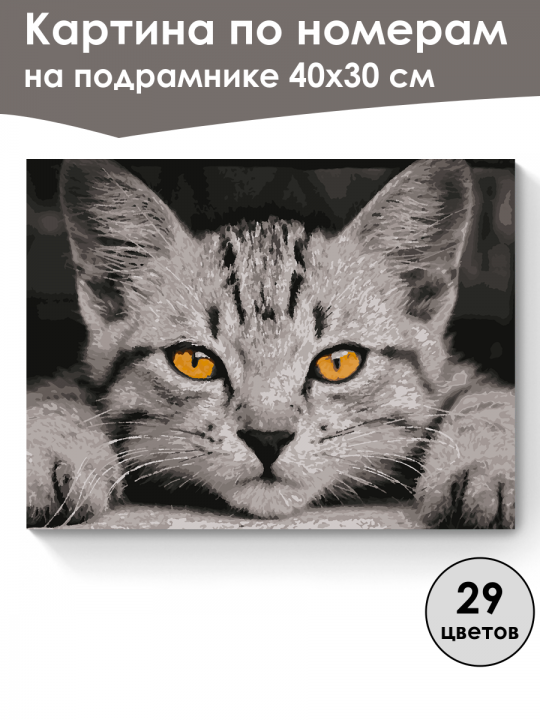 Картина по номерам
на подрамнике 40x30 см

29
цветов