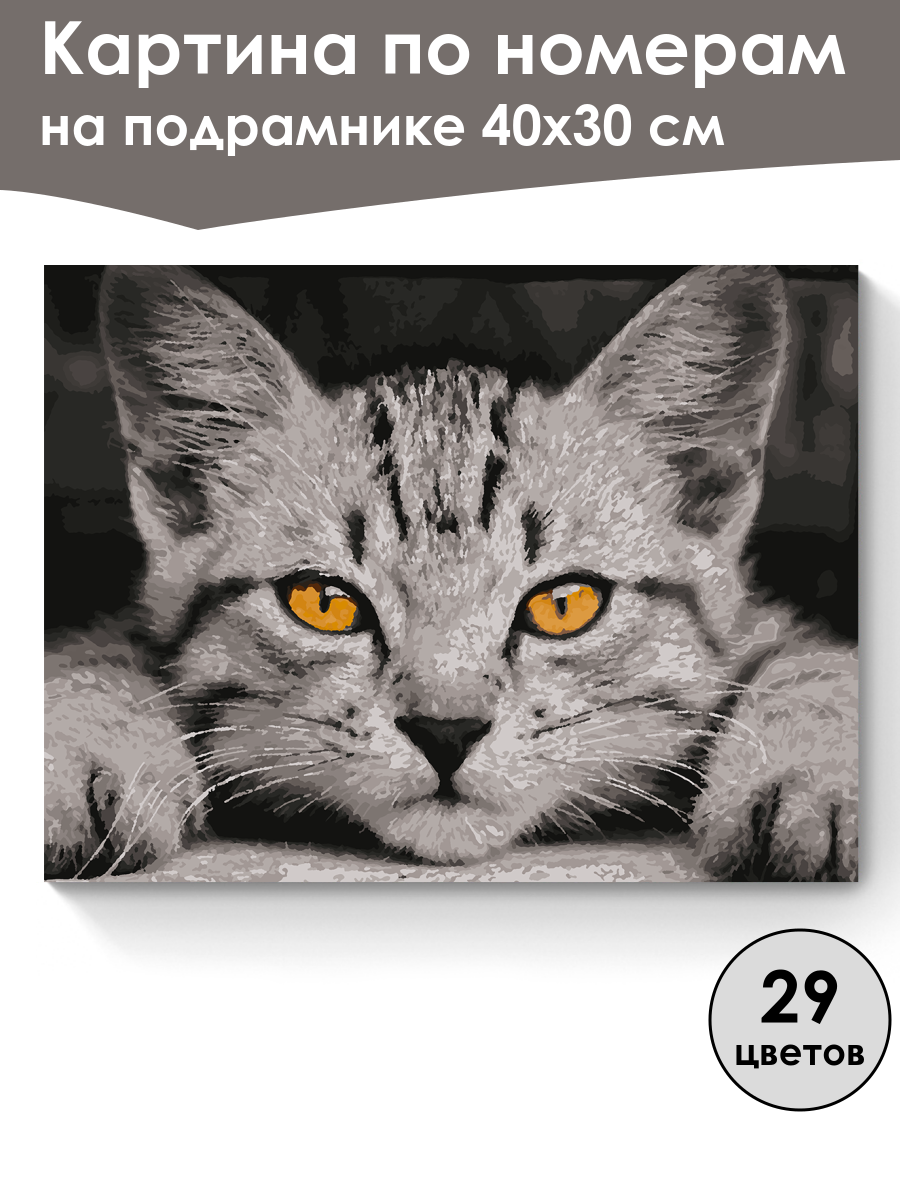 Картина по номерам на подрамнике 40х30 см

29 цветов