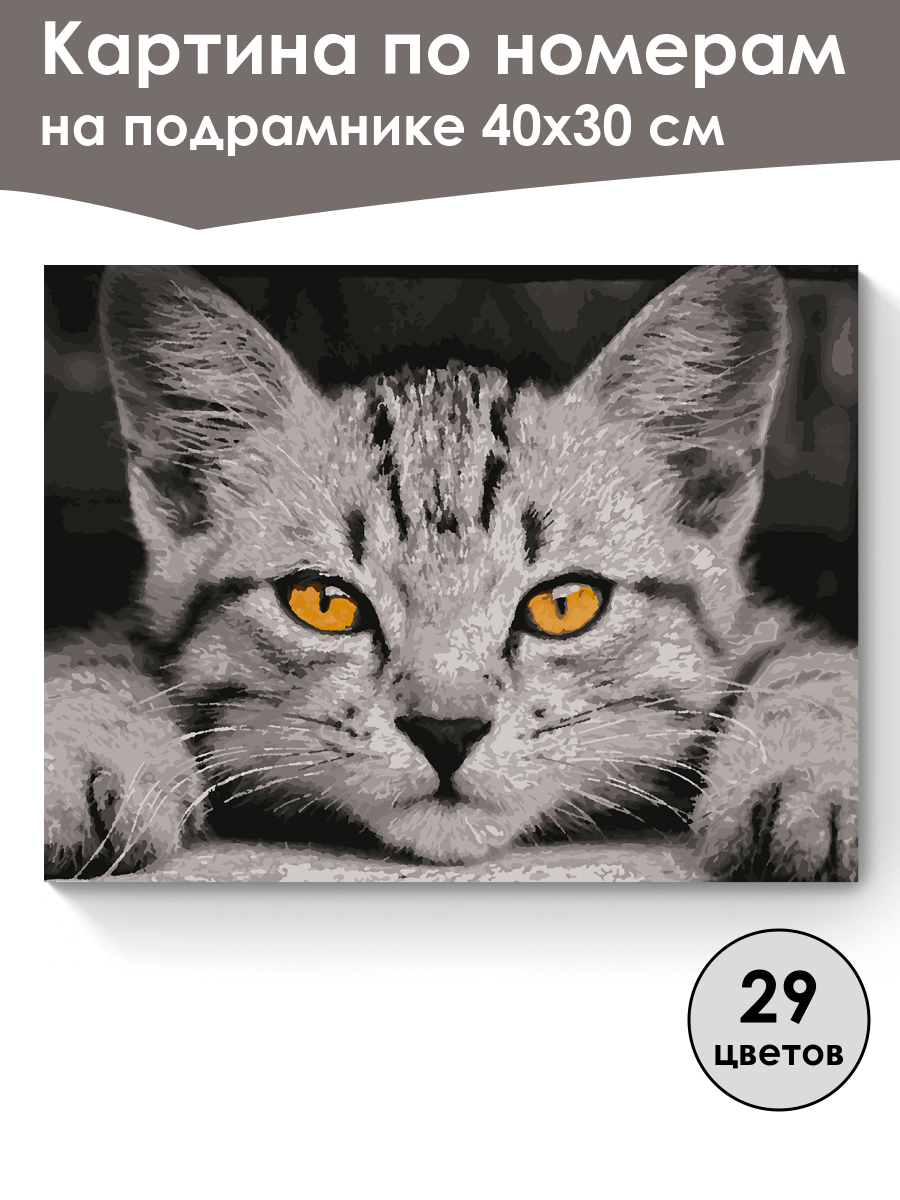 Картина по номерам
на подрамнике 40х30 см

29
цветов