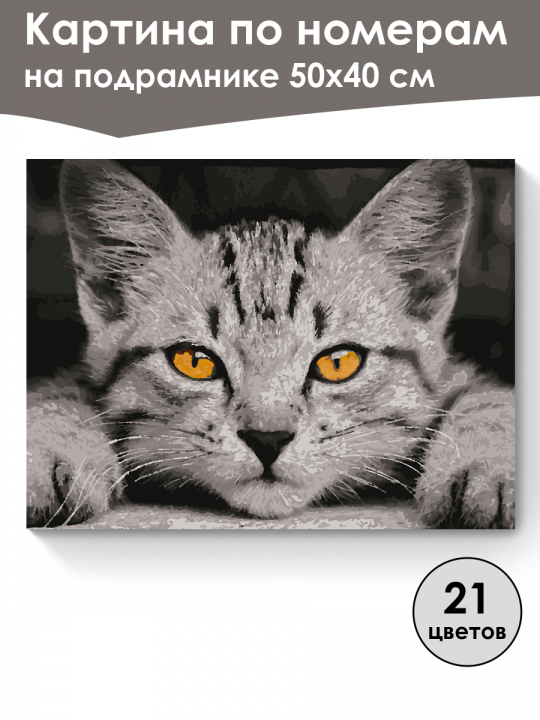 Картина по номерам на подрамнике 50х40 см

21 цветов