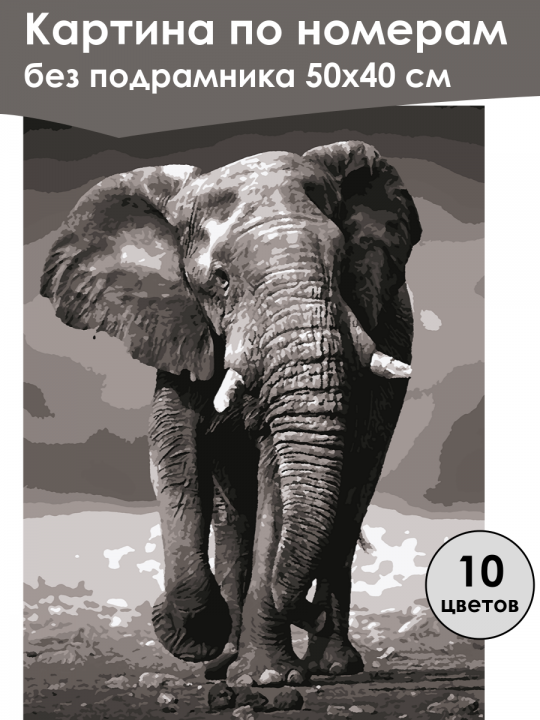 Картина по номерам
без подрамника 50х40 см

10
цветов