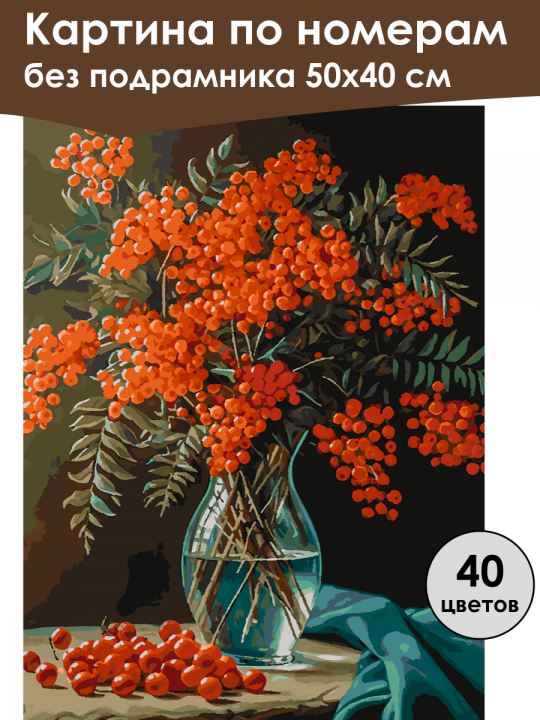 Картина по номерам
без подрамника 50х40 см

40
цветов