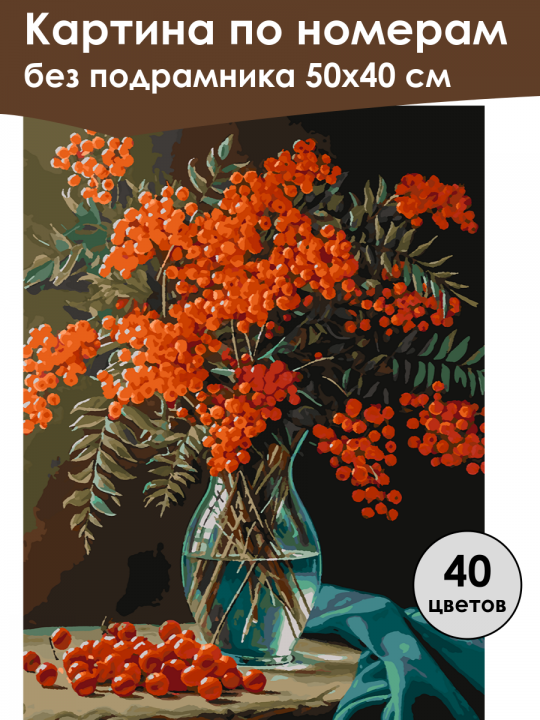 Картина по номерам
без подрамника 50х40 см

40
цветов