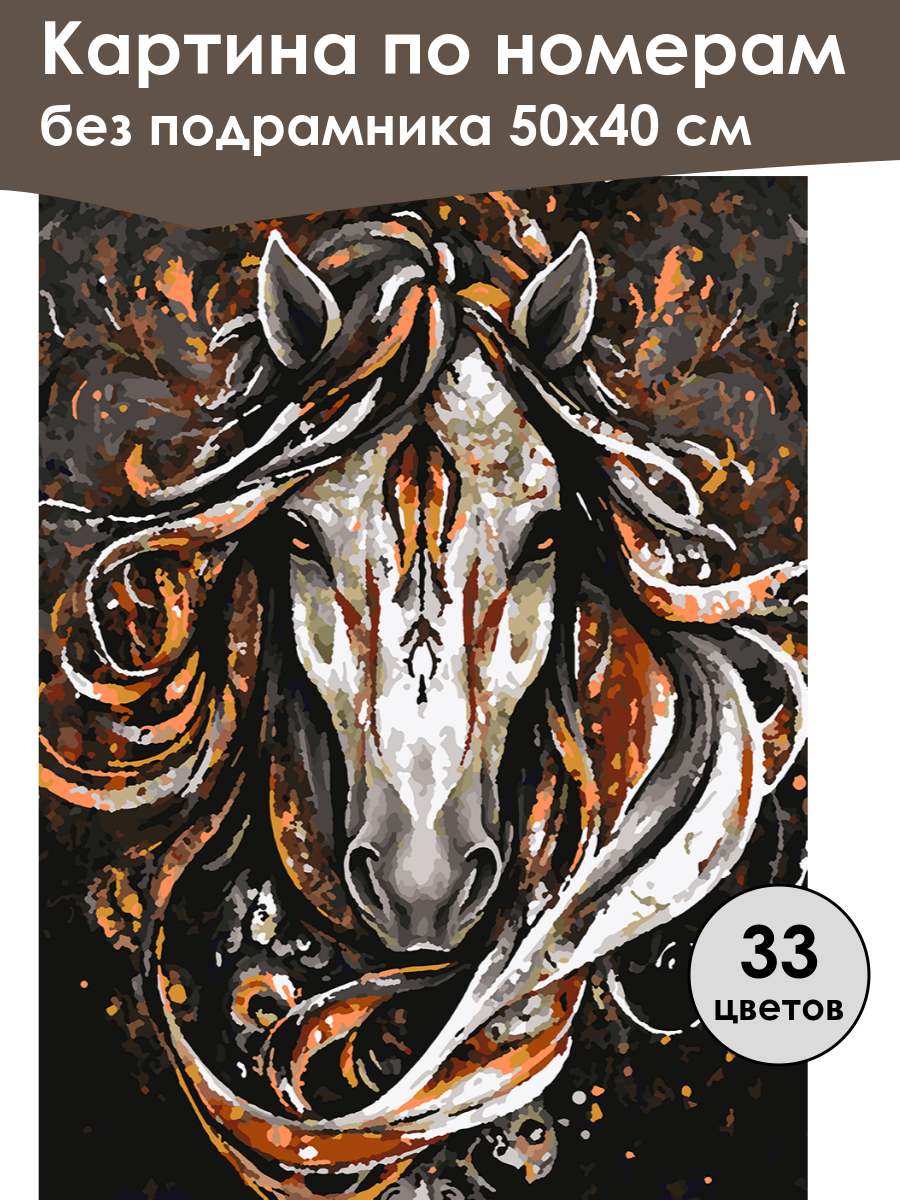 Картина по номерам
без подрамника 50х40 см

33
цветов