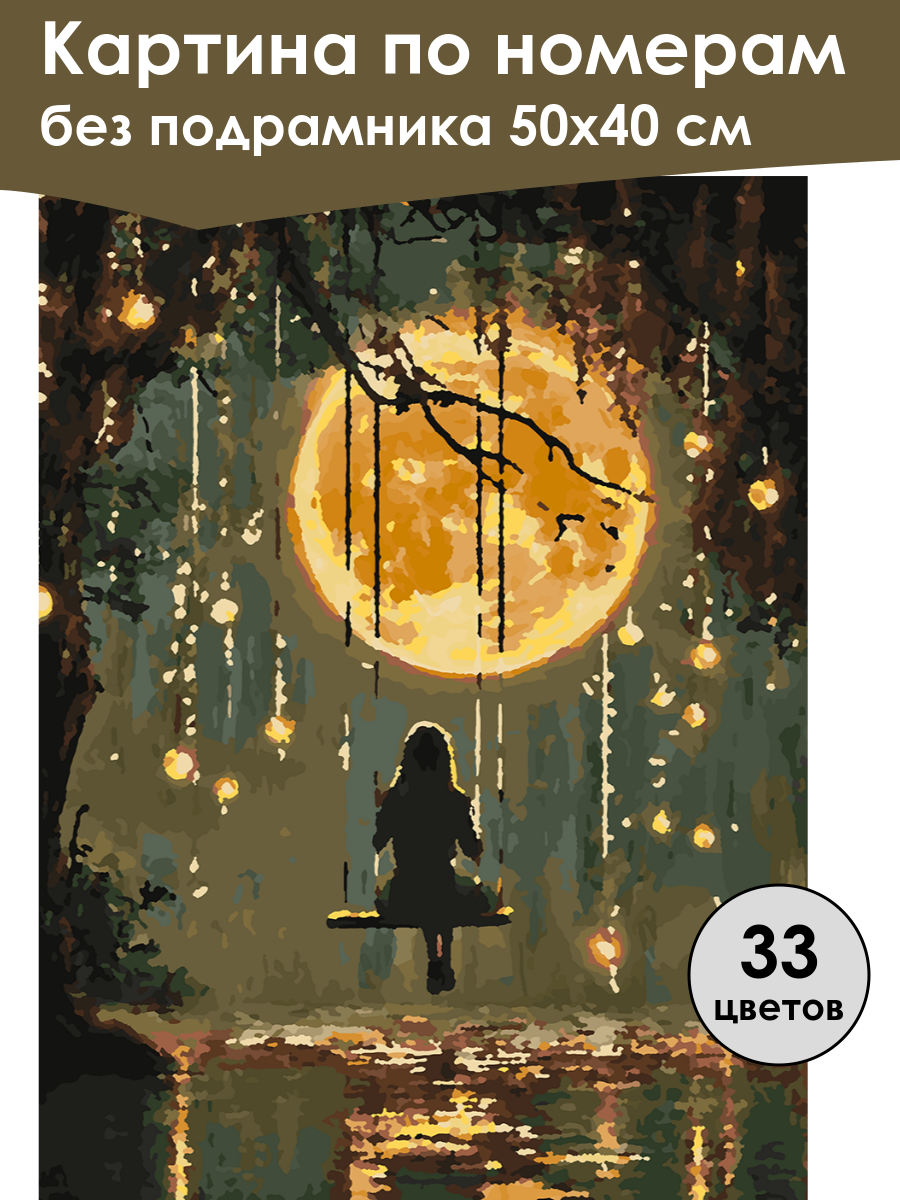 Картина по номерам
без подрамника 50х40 см

33
цветов