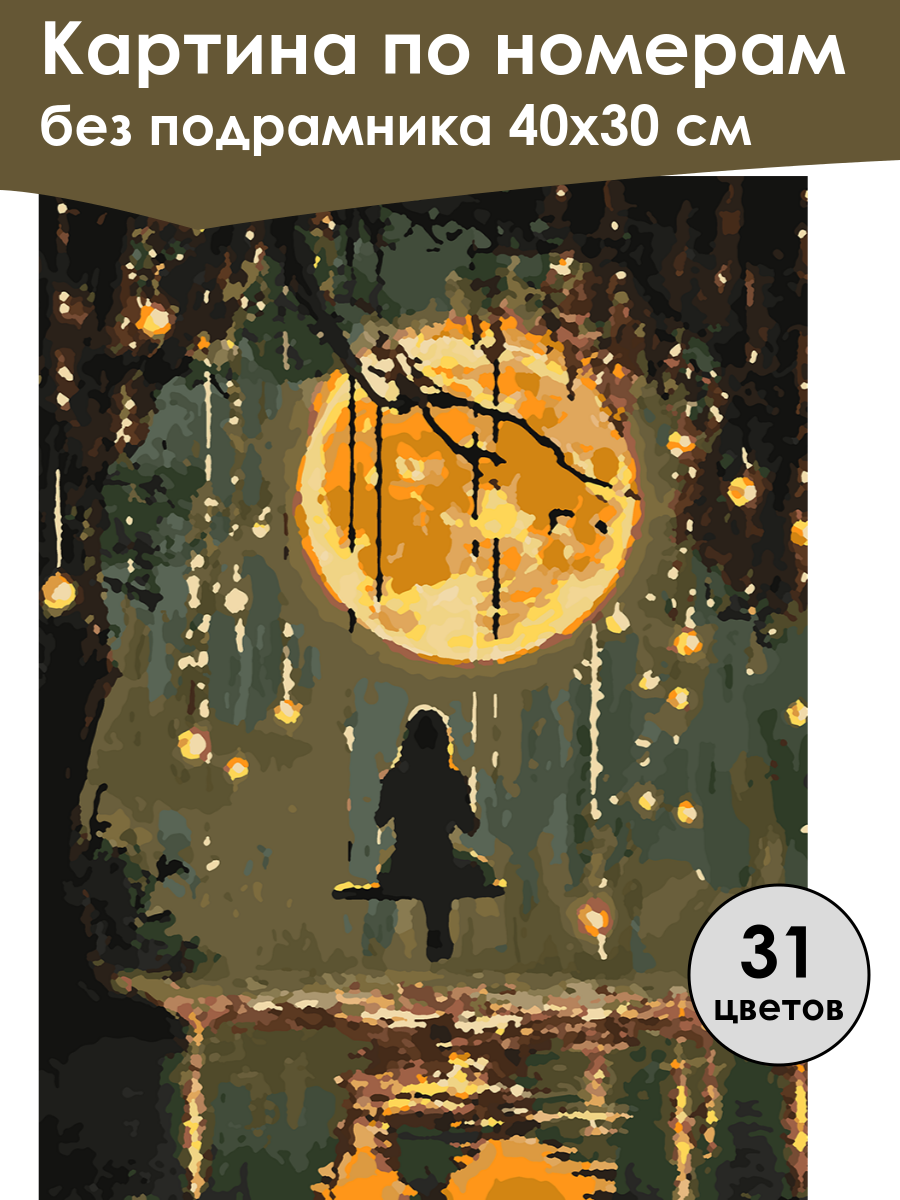 Картина по номерам
без подрамника 40х30 см

31
цветов