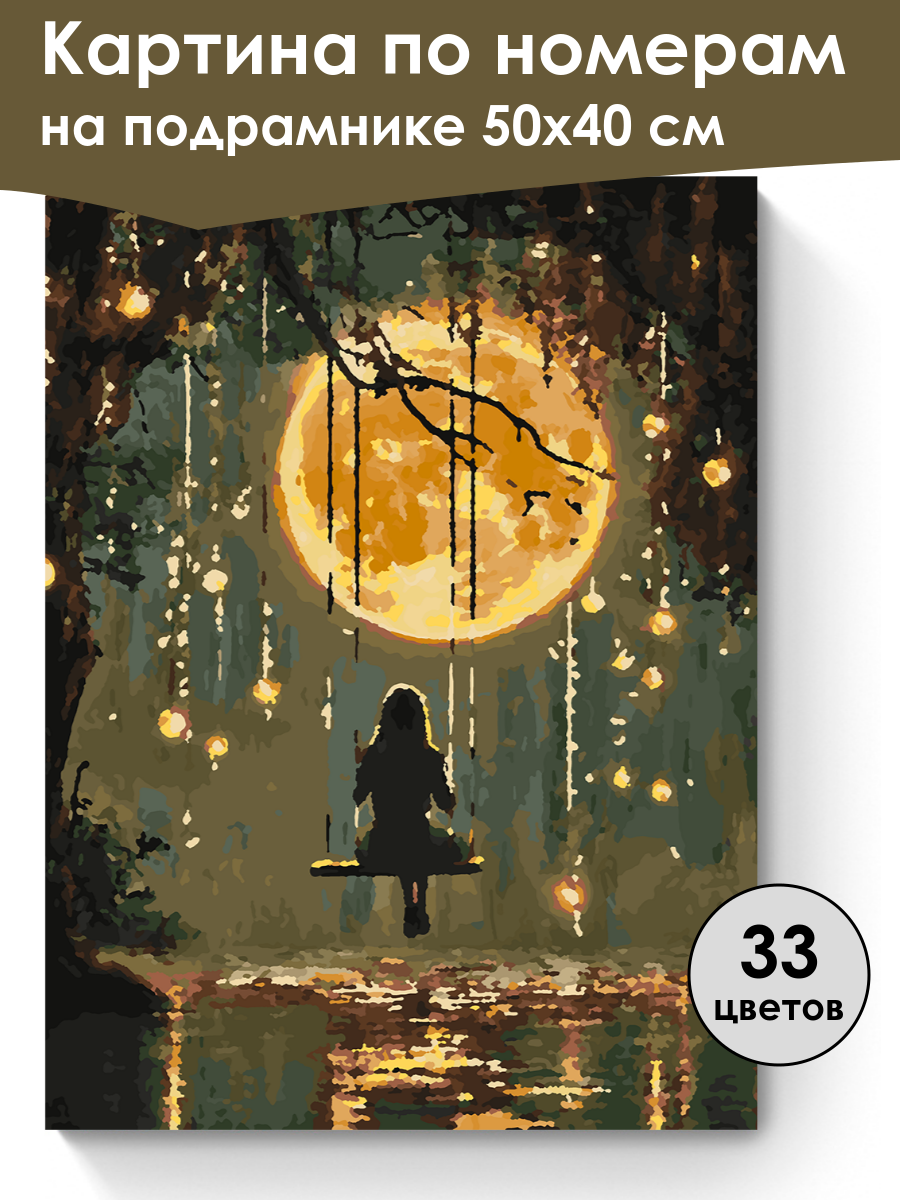 Картина по номерам
на подрамнике 50х40 см

33
цветов