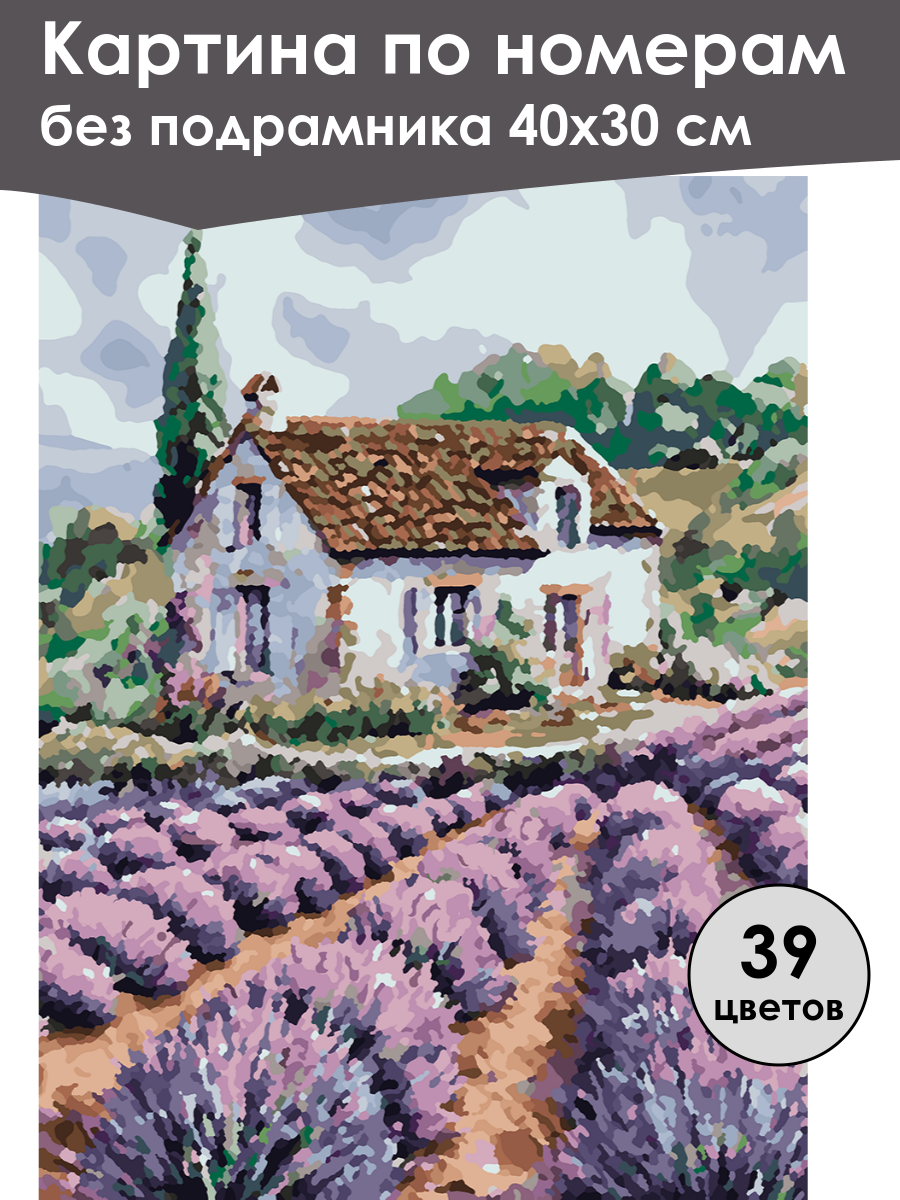 Картина по номерам
без подрамника 40х30 см

39
цветов