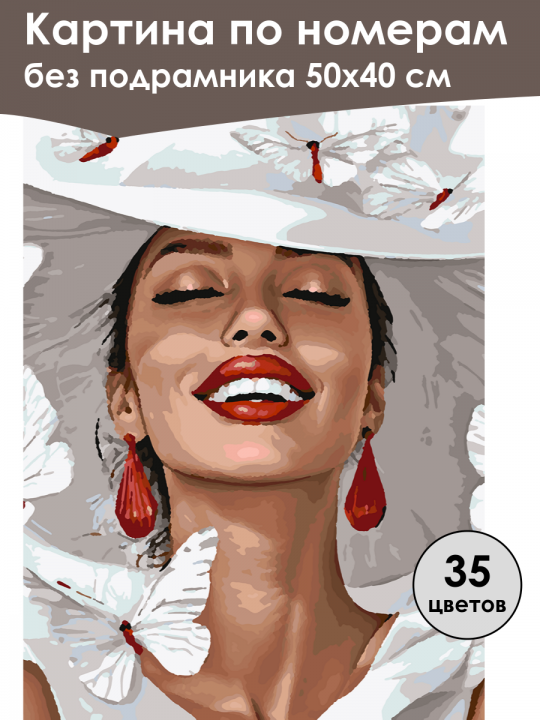 Картина по номерам
без подрамника 50х40 см

35
цветов