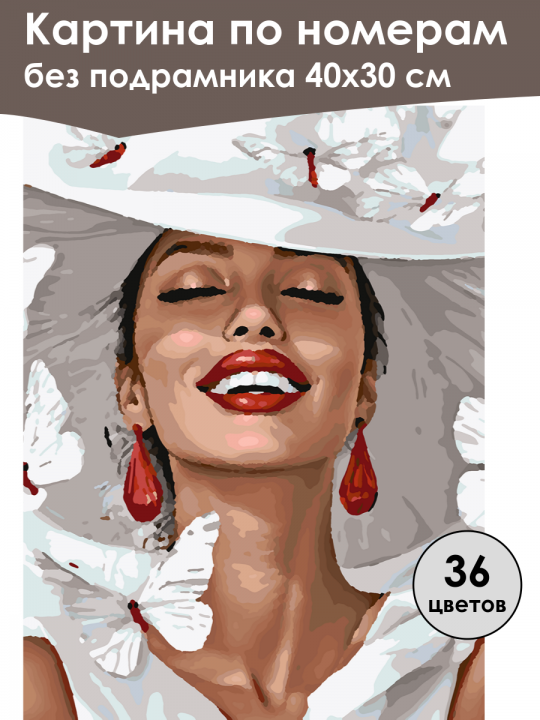 Картина по номерам без подрамника 40х30 см

36
цветов