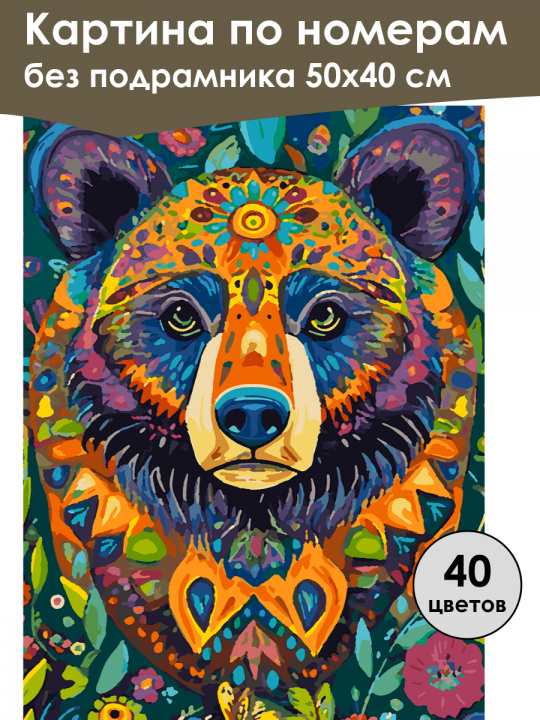 Картина по номерам
без подрамника 50х40 см

40
цветов