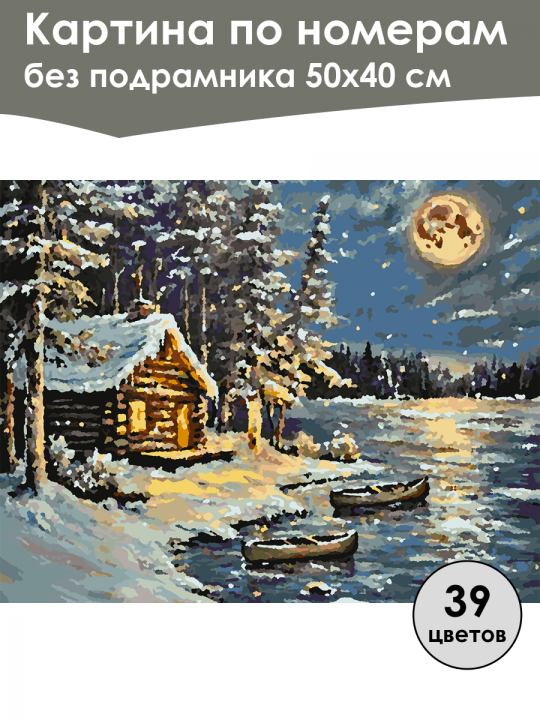 Картина по номерам
без подрамника 50х40 см

39
цветов