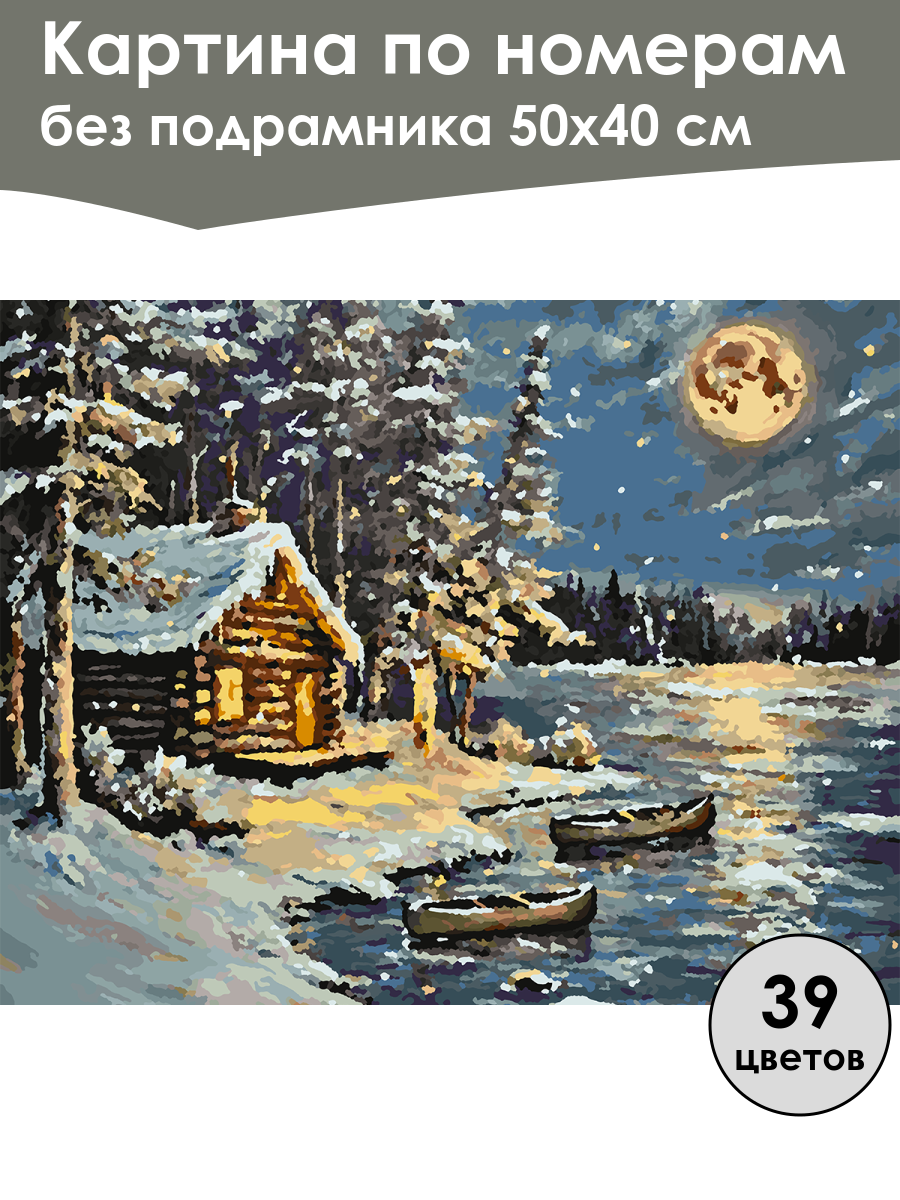 Картина по номерам
без подрамника 50х40 см

39
цветов