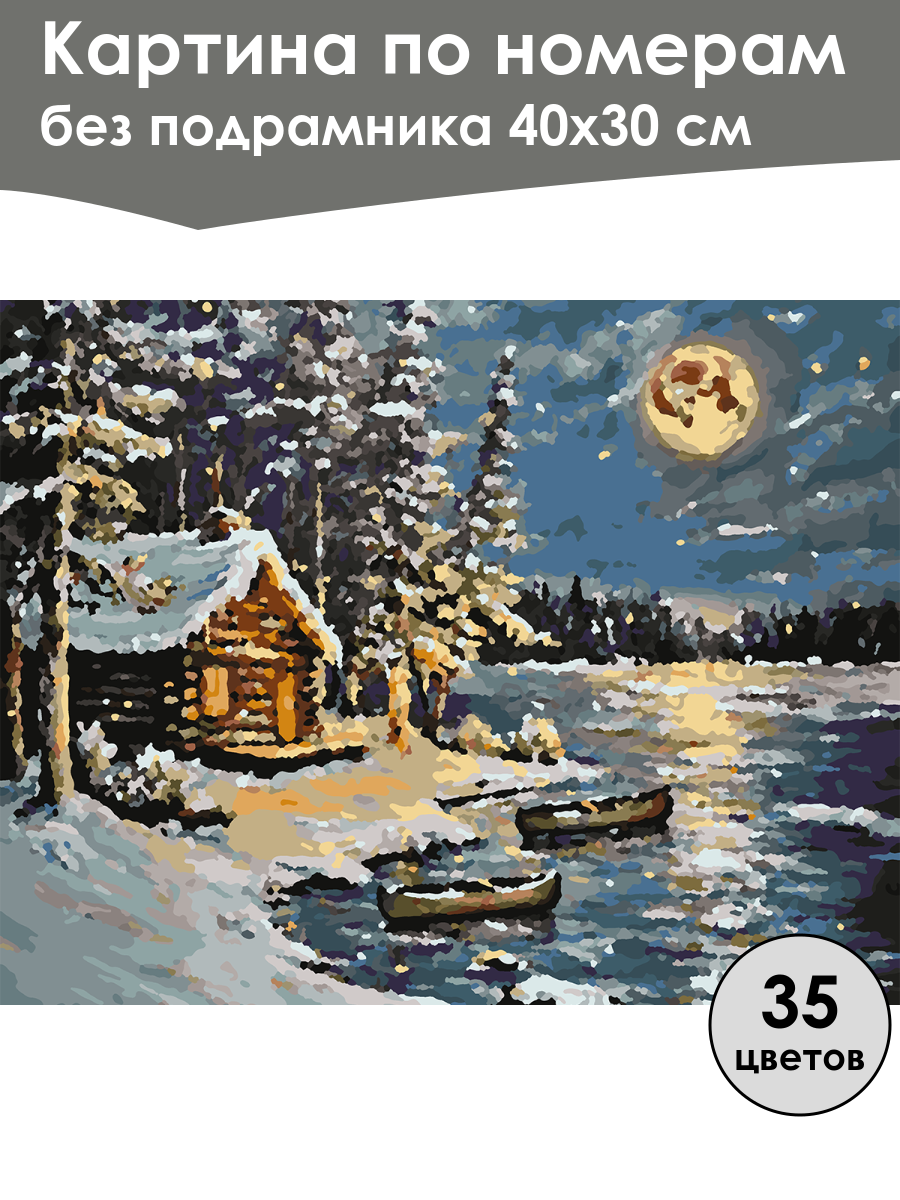 Картина по номерам
без подрамника 40х30 см

35
цветов