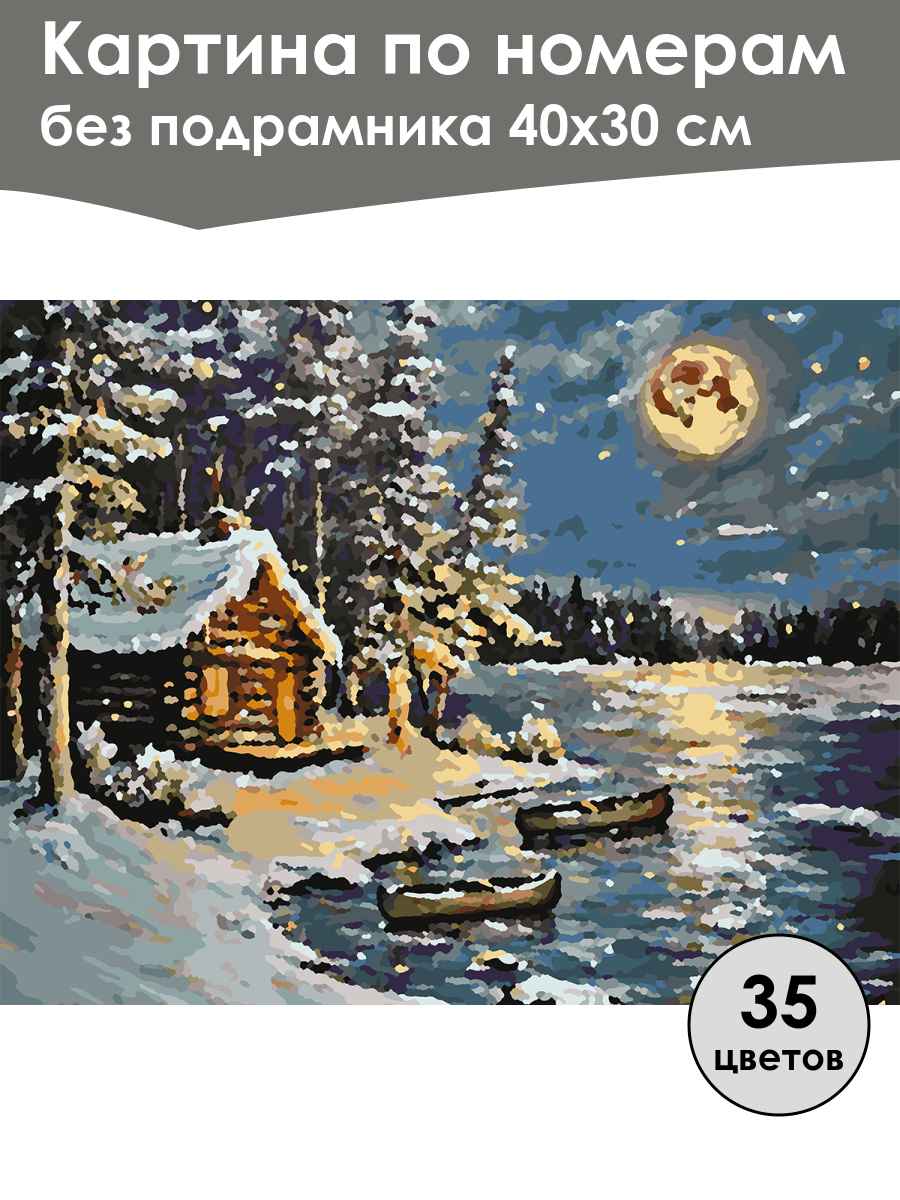 Картина по номерам
без подрамника 40х30 см

35
цветов