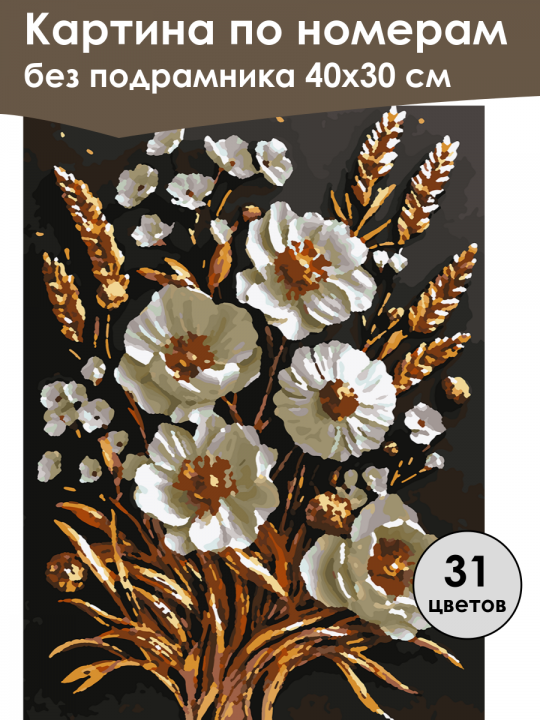 Картина по номерам
без подрамника 40х30 см

31
цветов