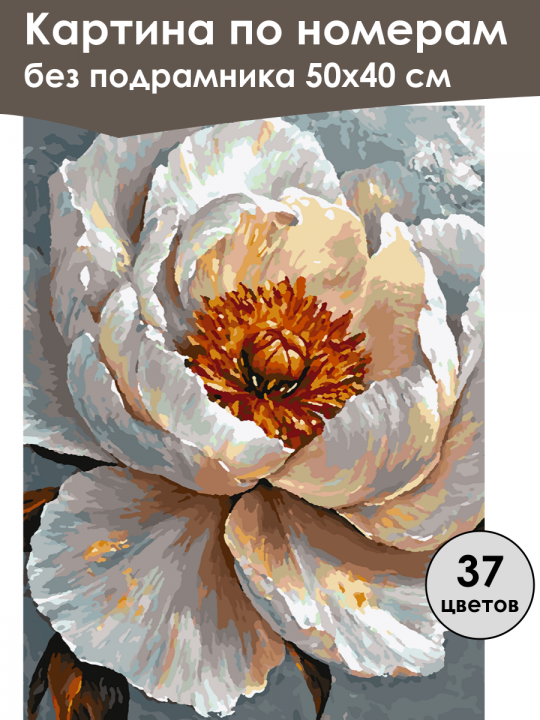 Картина по номерам
без подрамника 50х40 см

37
цветов