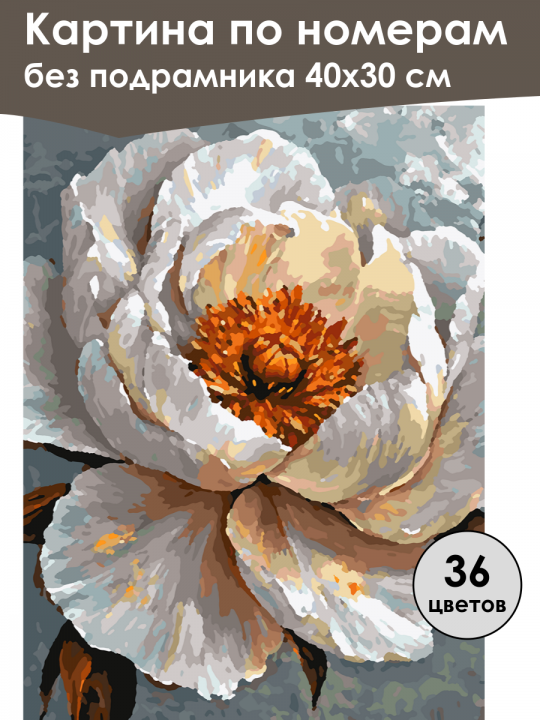 Картина по номерам
без подрамника 40х30 см

36
цветов