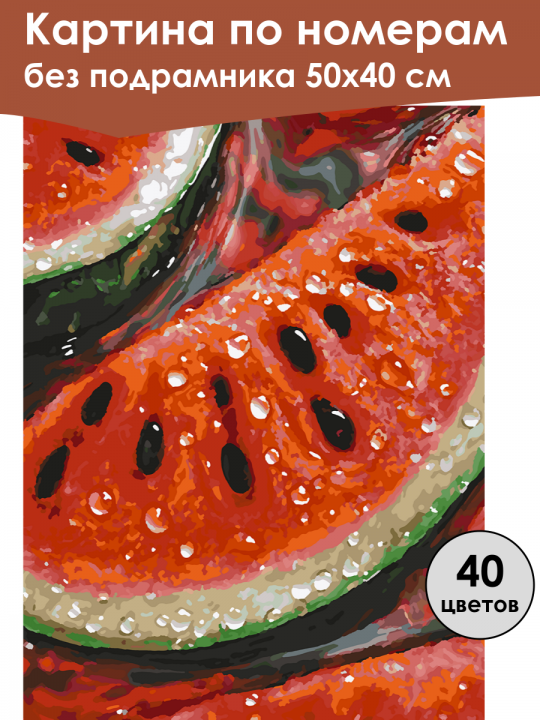 Картина по номерам
без подрамника 50х40 см

40
цветов