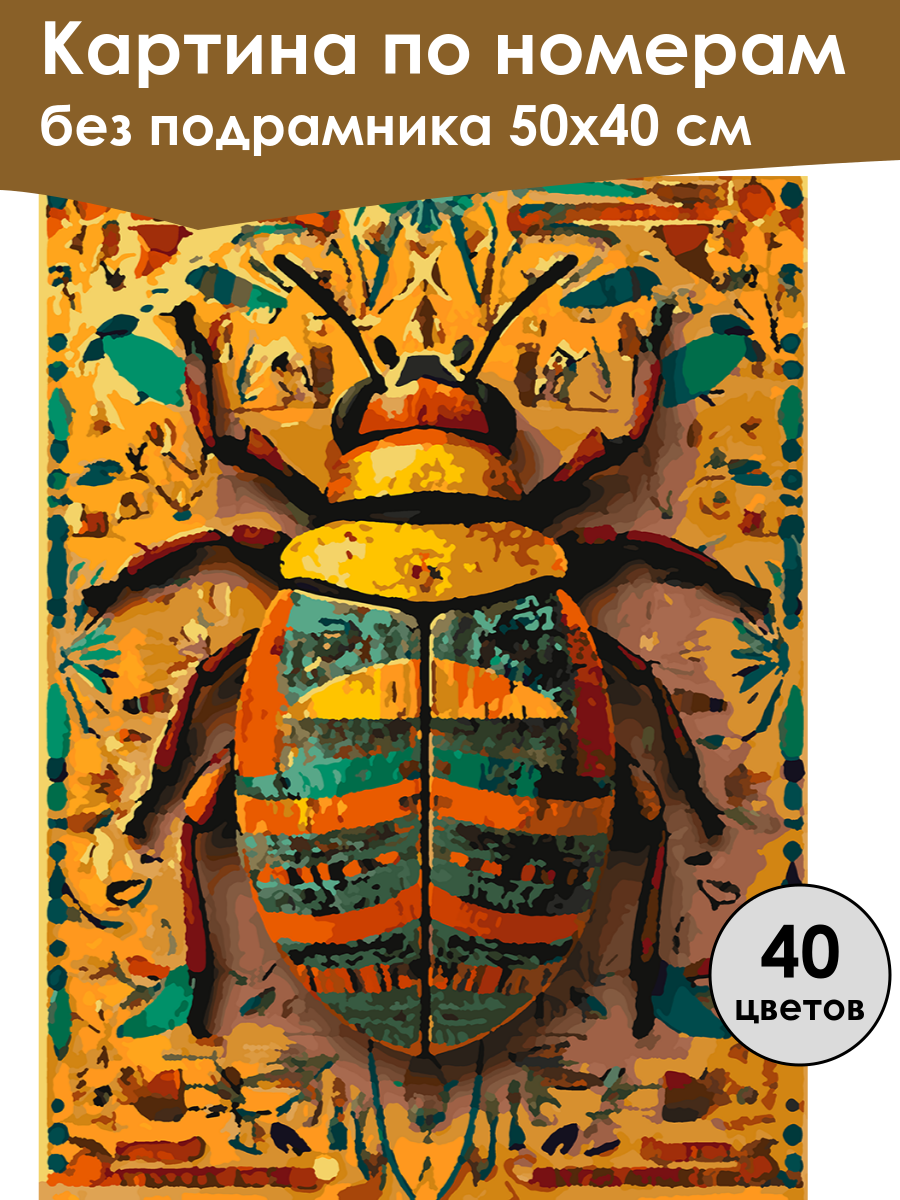 Картина по номерам
без подрамника 50х40 см

40
цветов