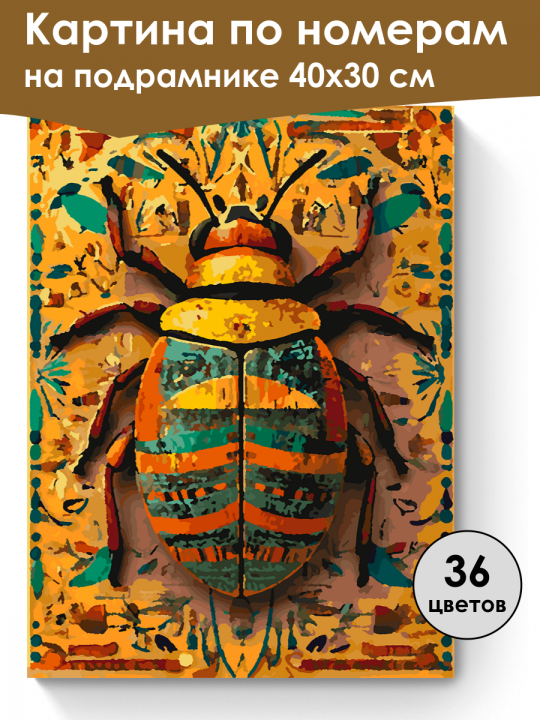 Картина по номерам
на подрамнике 40х30 см

36
цветов