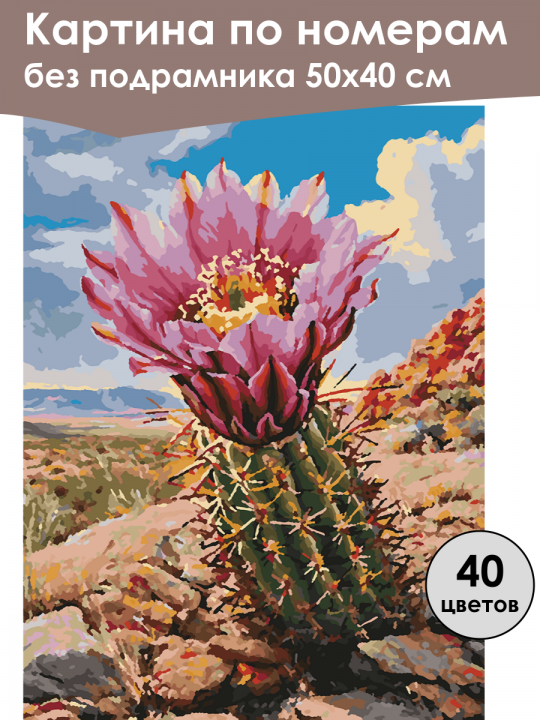 Картина по номерам
без подрамника 50х40 см

40
цветов