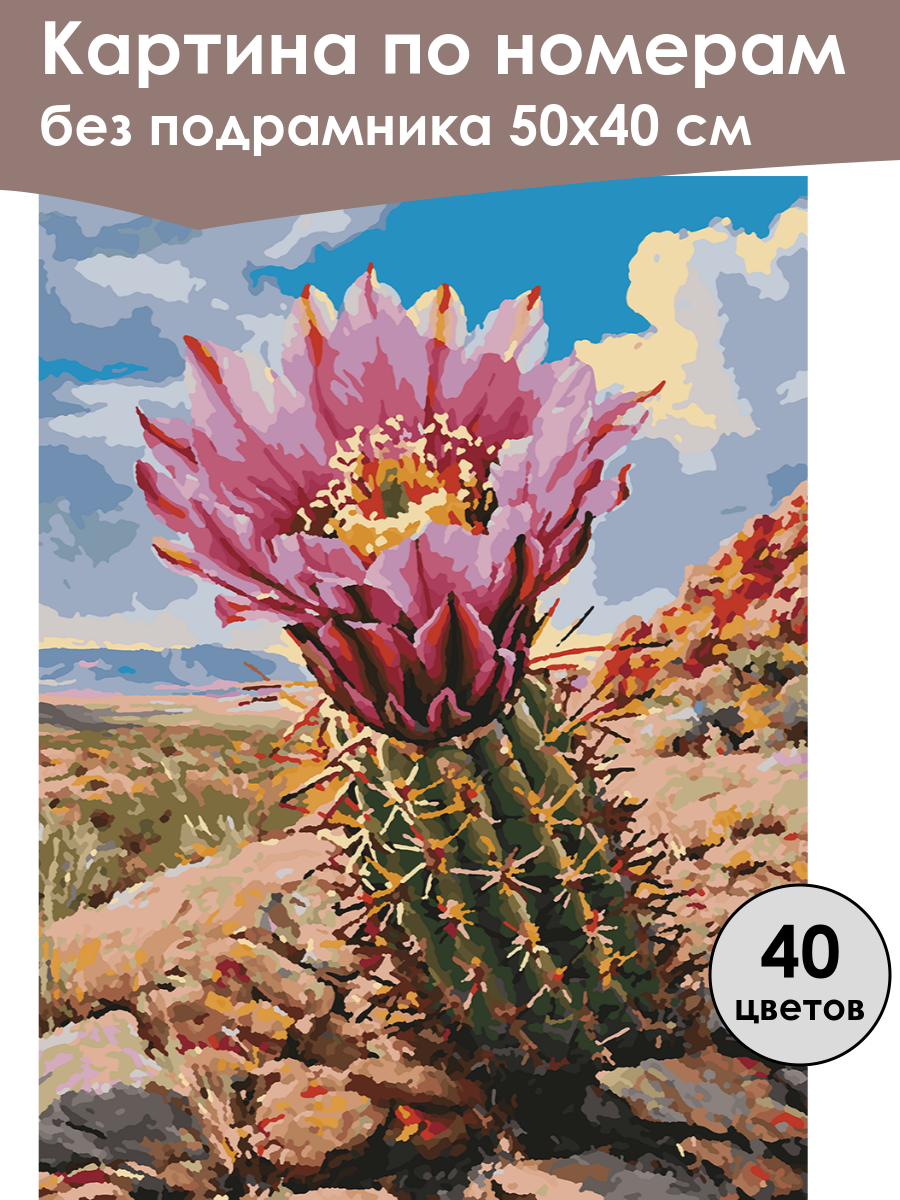 Картина по номерам
без подрамника 50х40 см

40
цветов