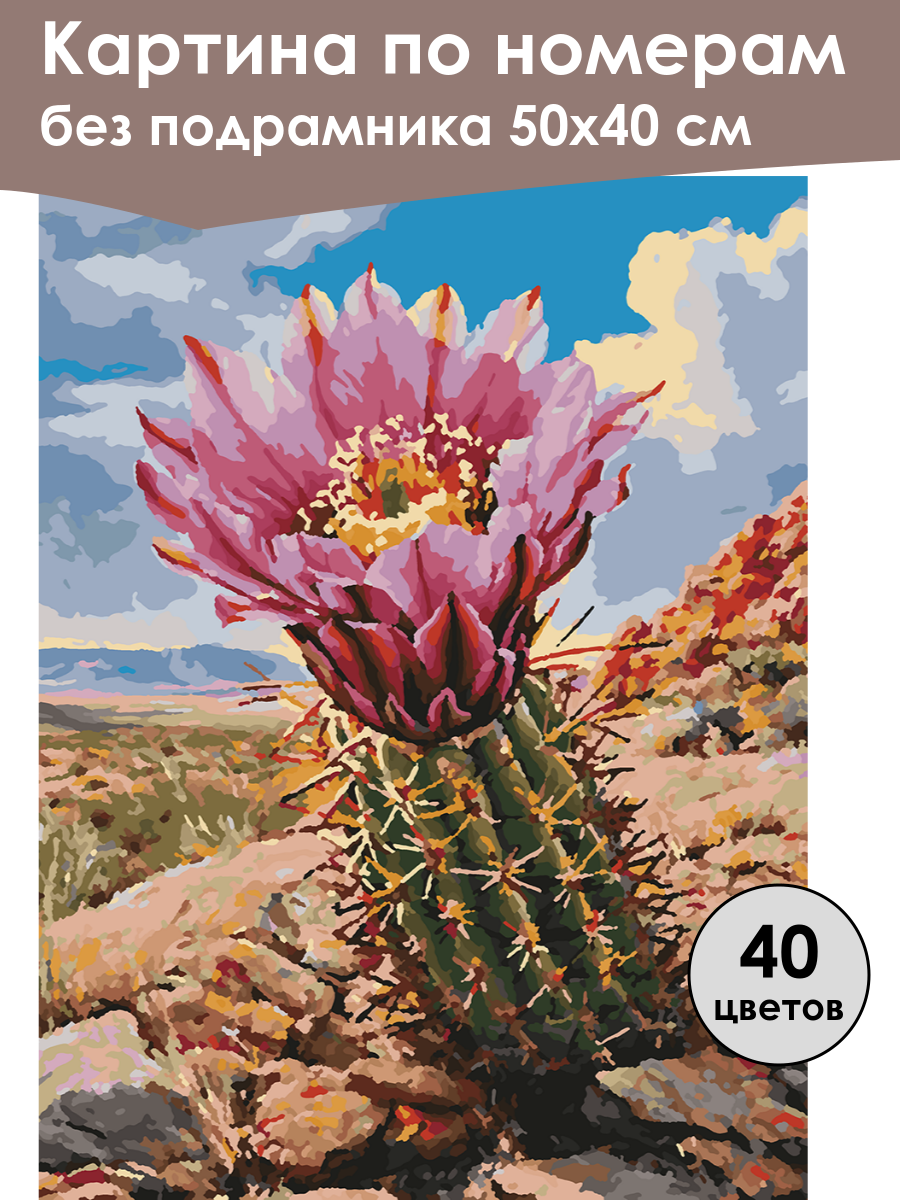 Картина по номерам
без подрамника 50х40 см

40
цветов