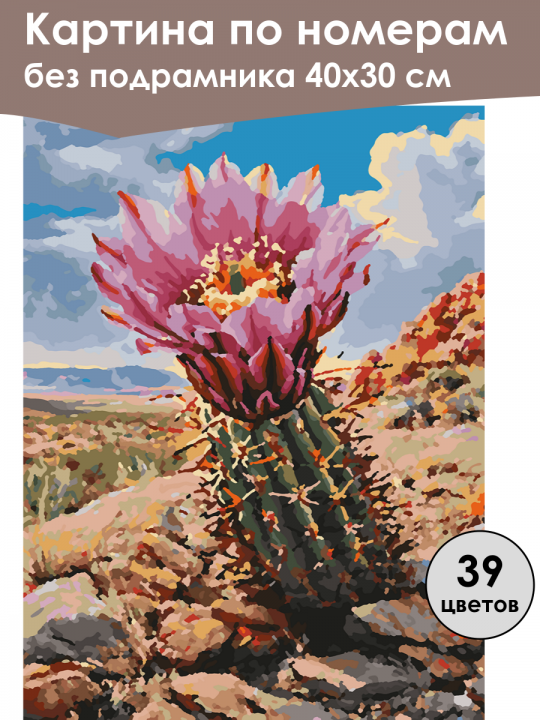 Картина по номерам
без подрамника 40х30 см

39
цветов