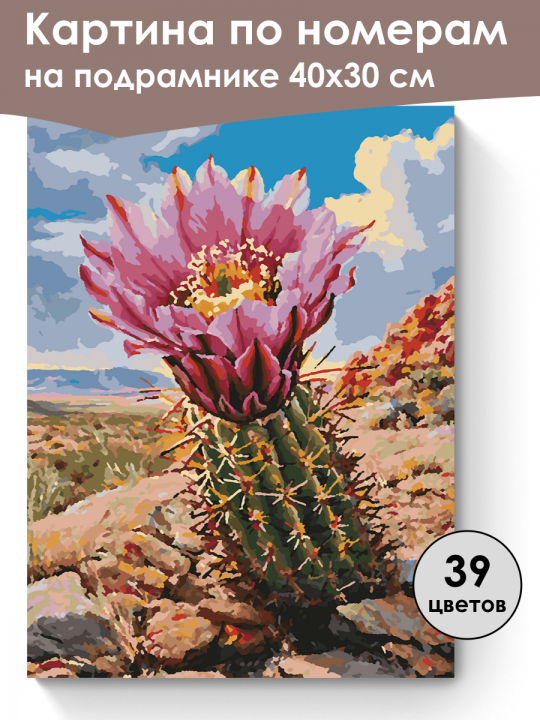 Картина по номерам
на подрамнике 40х30 см

39
цветов