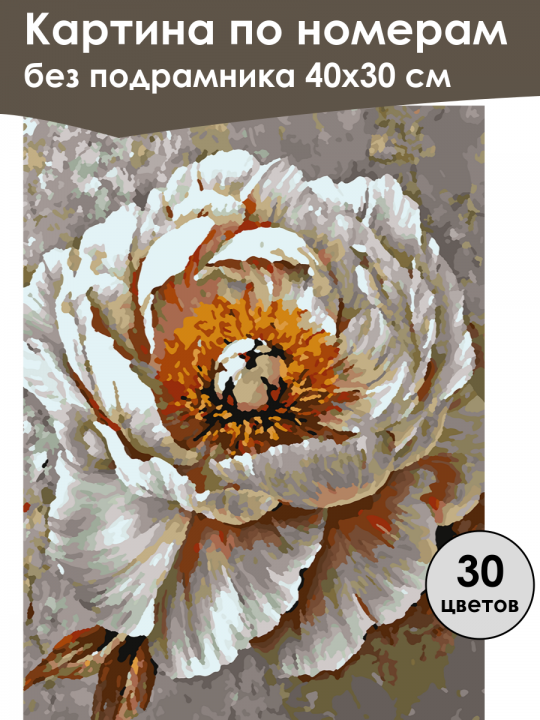 Картина по номерам
без подрамника 40х30 см

30
цветов