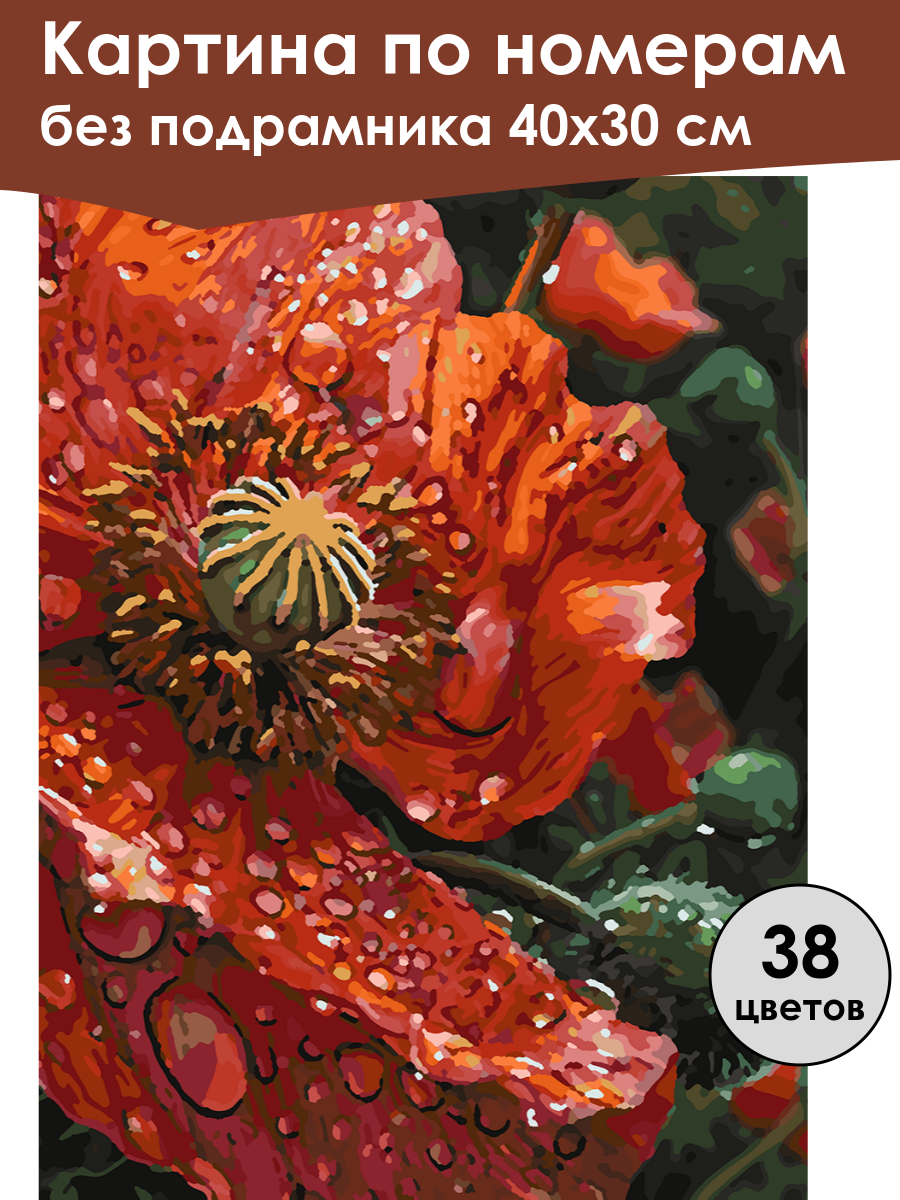 Картина по номерам
без подрамника 40х30 см

38
цветов