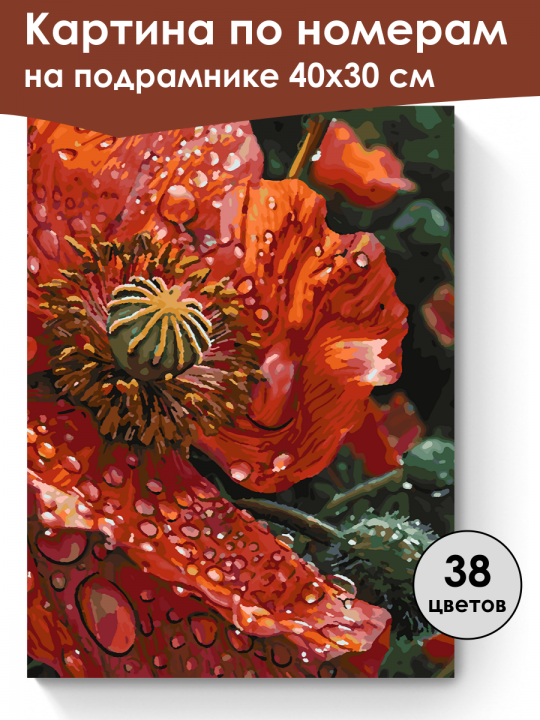 Картина по номерам
на подрамнике 40х30 см

38
цветов