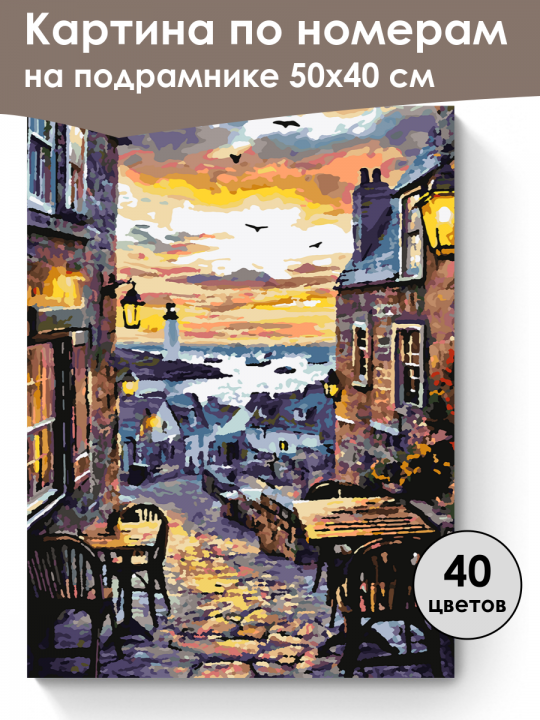 Картина по номерам
на подрамнике 50х40 см

40
цветов