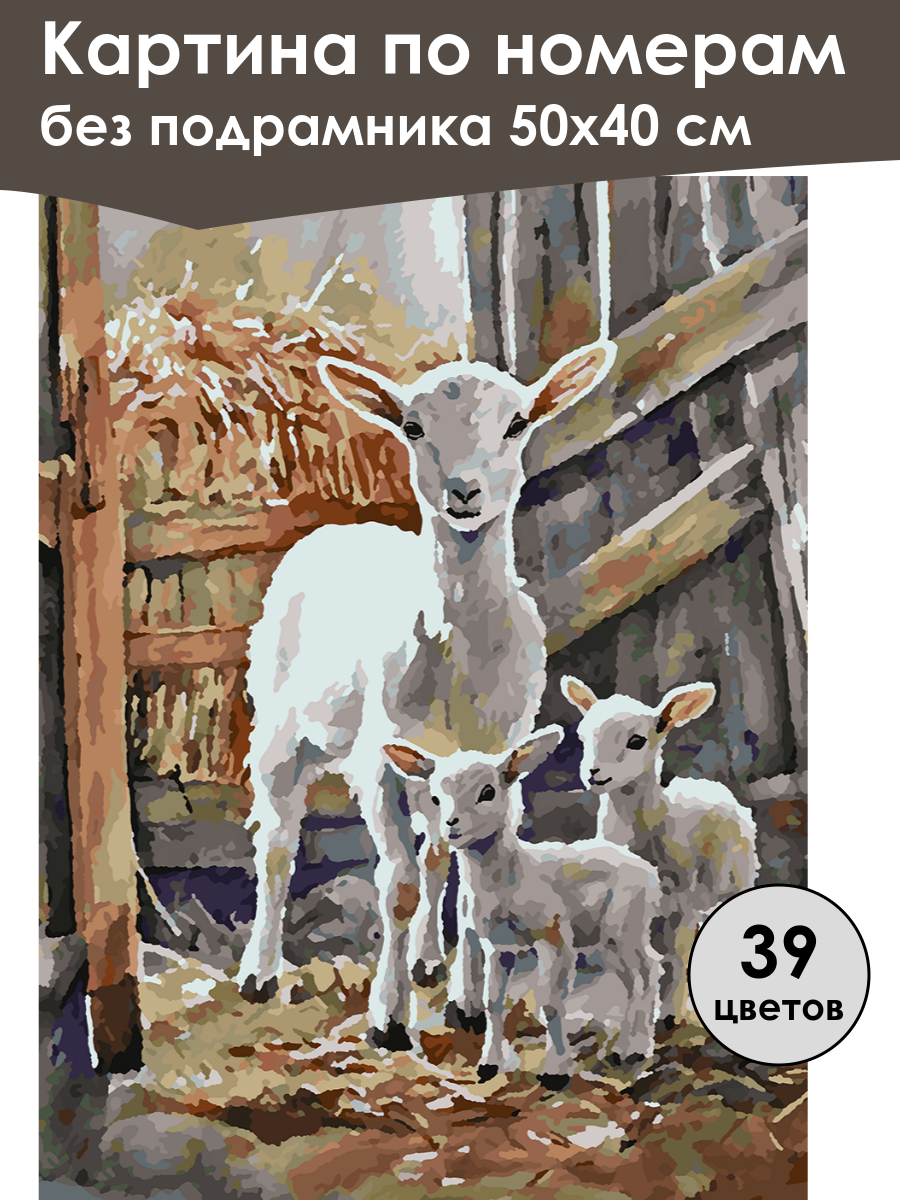 Картина по номерам
без подрамника 50х40 см

39
цветов