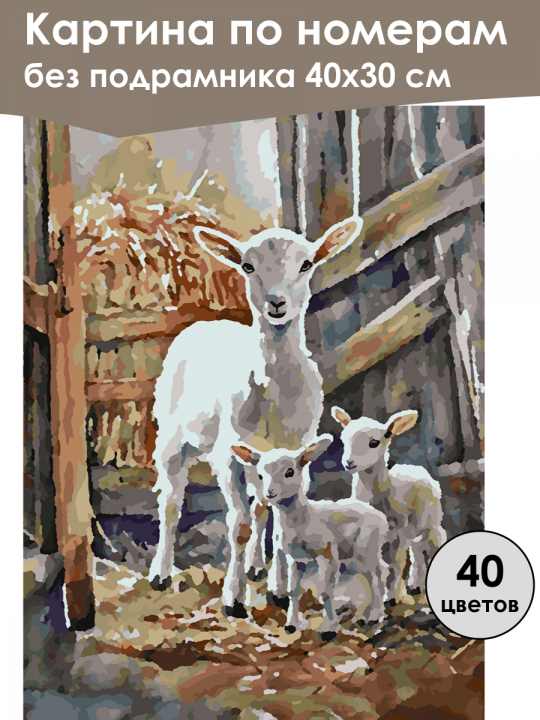 Картина по номерам
без подрамника 40х30 см

40
цветов