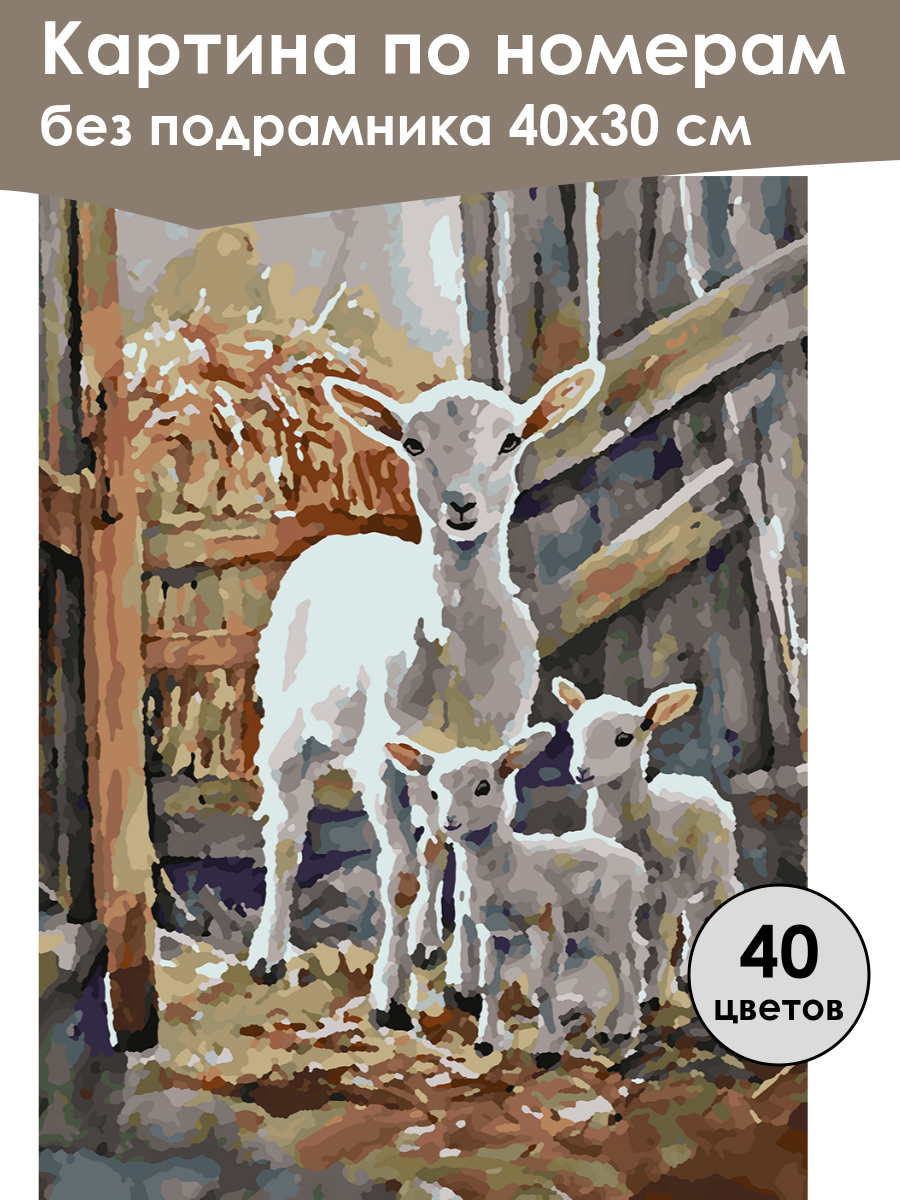 Картина по номерам
без подрамника 40х30 см

40
цветов