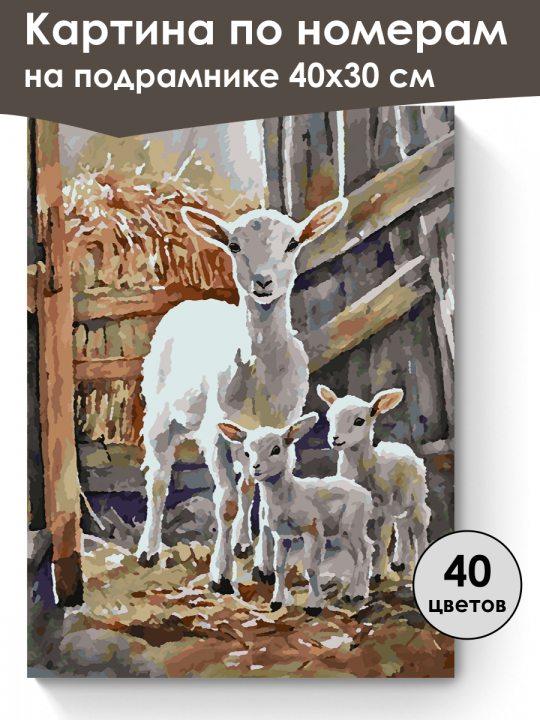 Картина по номерам
на подрамнике 40х30 см

40
цветов