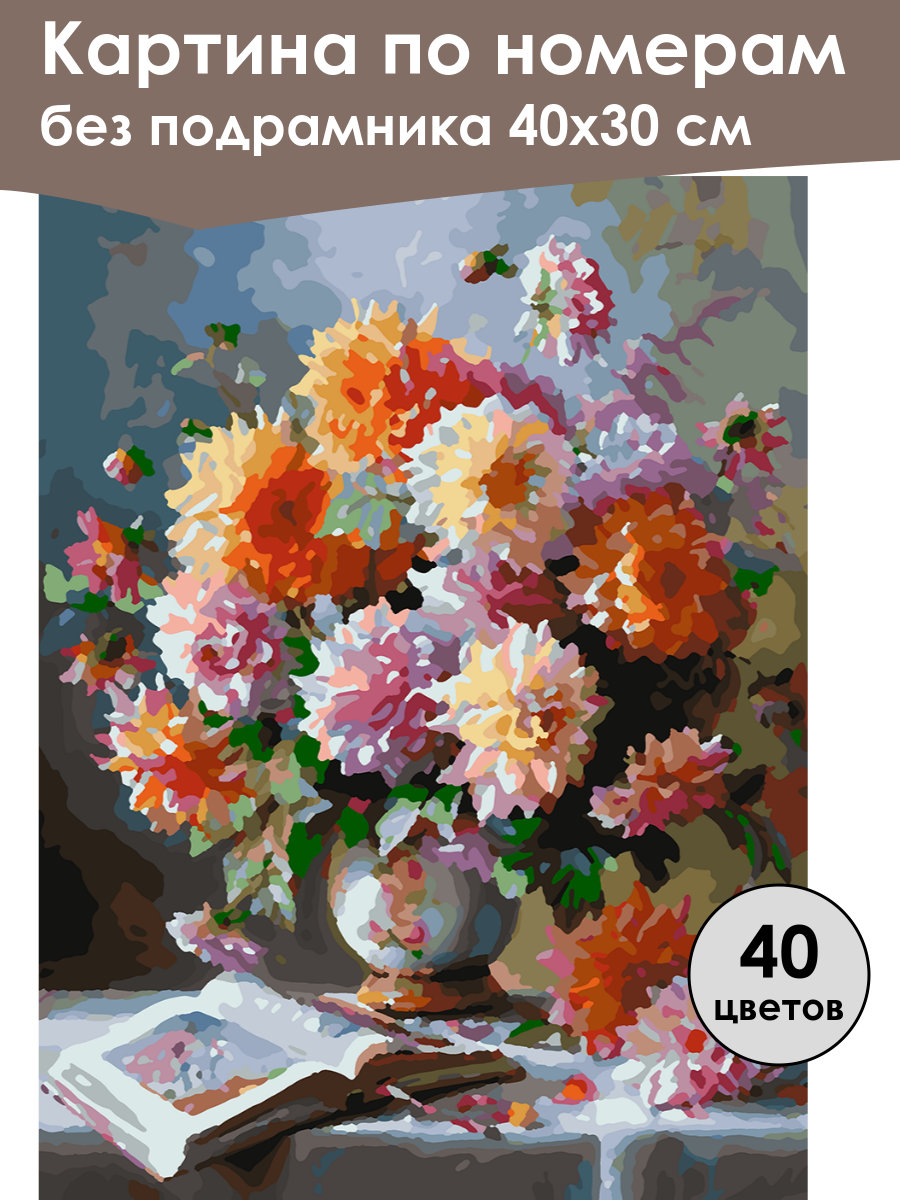 Картина по номерам
без подрамника 40х30 см

40
цветов