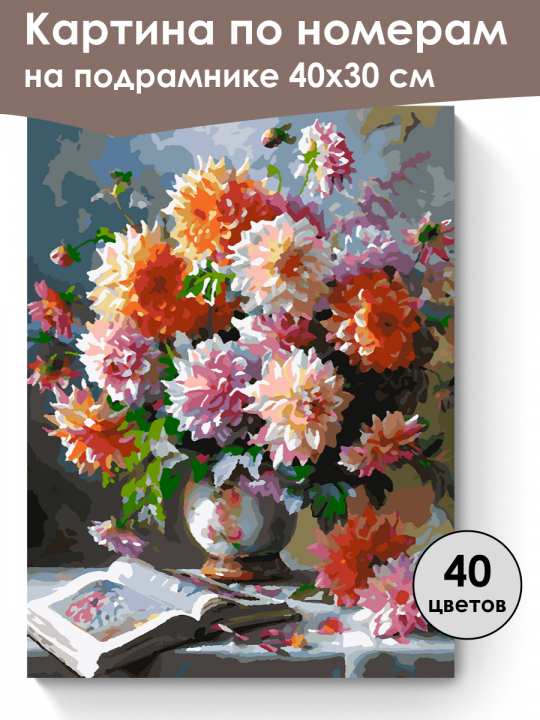 Картина по номерам
на подрамнике 40х30 см

40
цветов